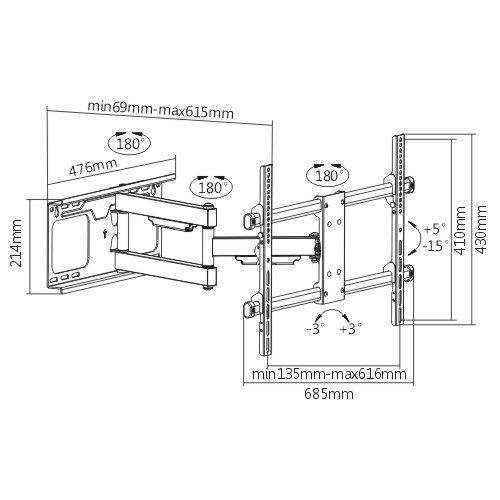 min69mm-max615mm

180°

476mm

180°

180°

214mm

+5°
-15°

410mm

430mm

-3° +3°

min135mm-max616mm

685mm