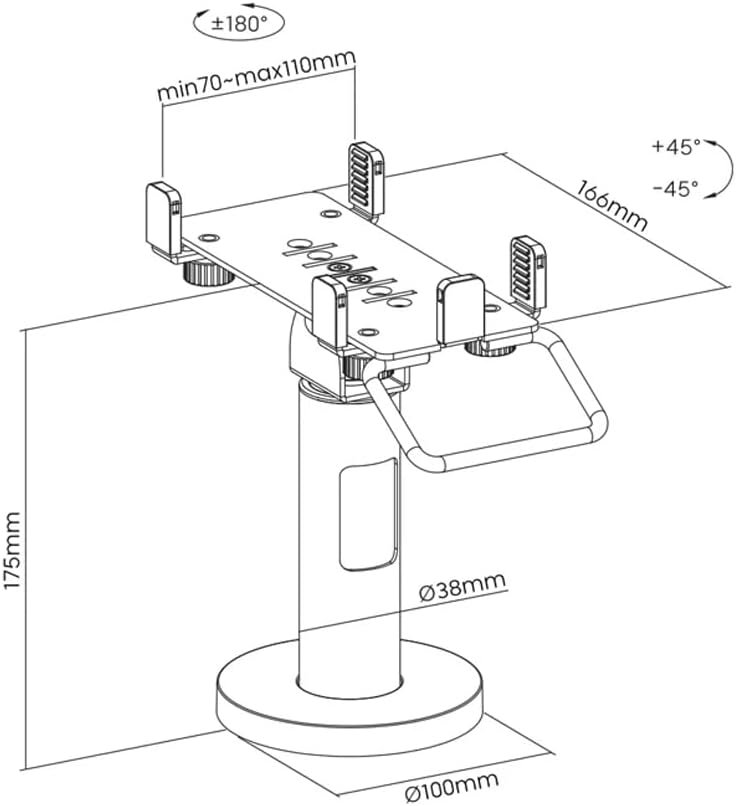 ±180°

min70~max110mm

+45°

-45°

166mm

175mm

Ø38mm

Ø100mm